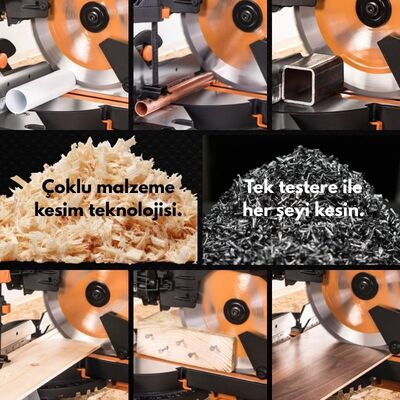 Çoklu malzeme kesim teknolojisi.

Tek testere ile her şeyi kesin.